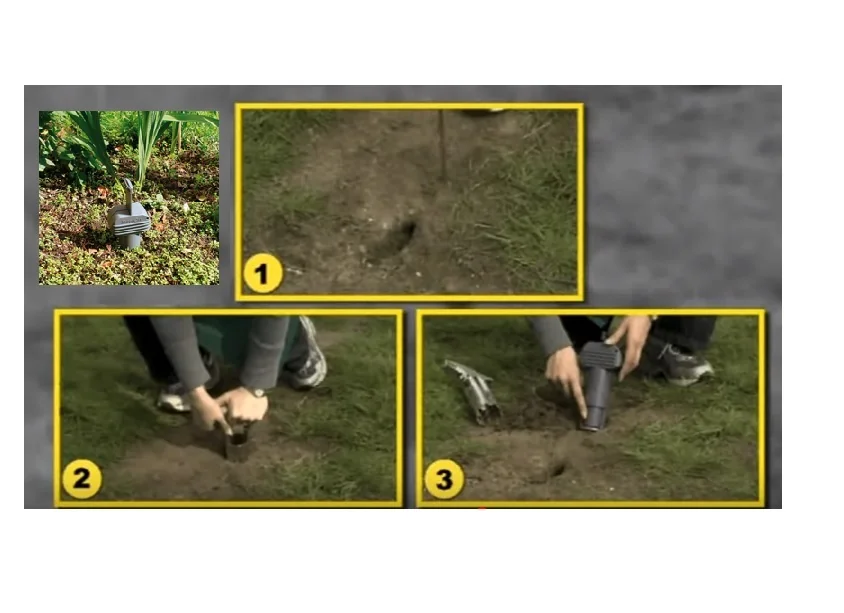 1

2

3