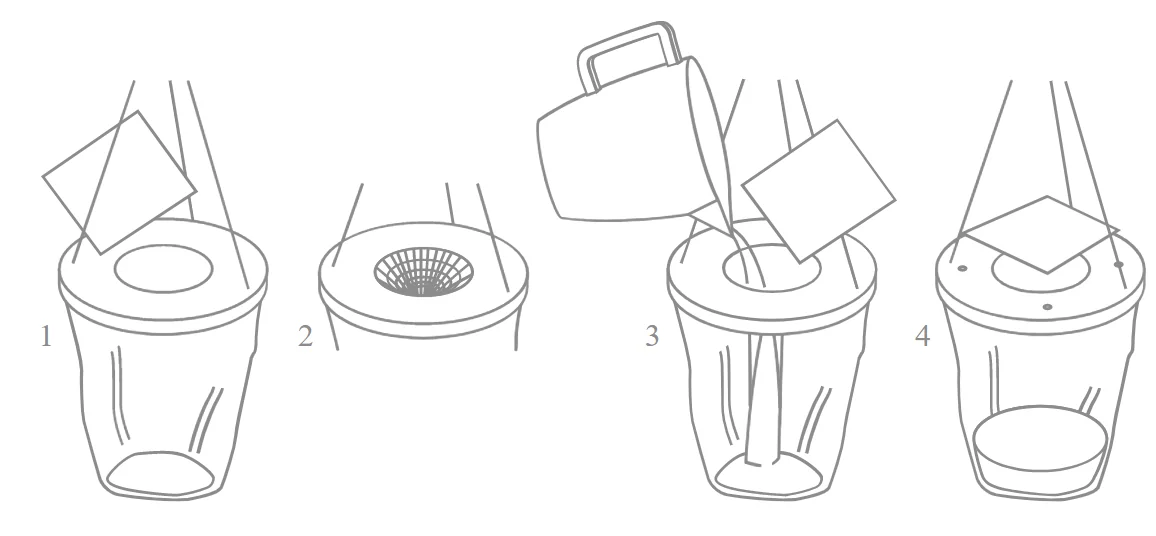 1

2

3

4