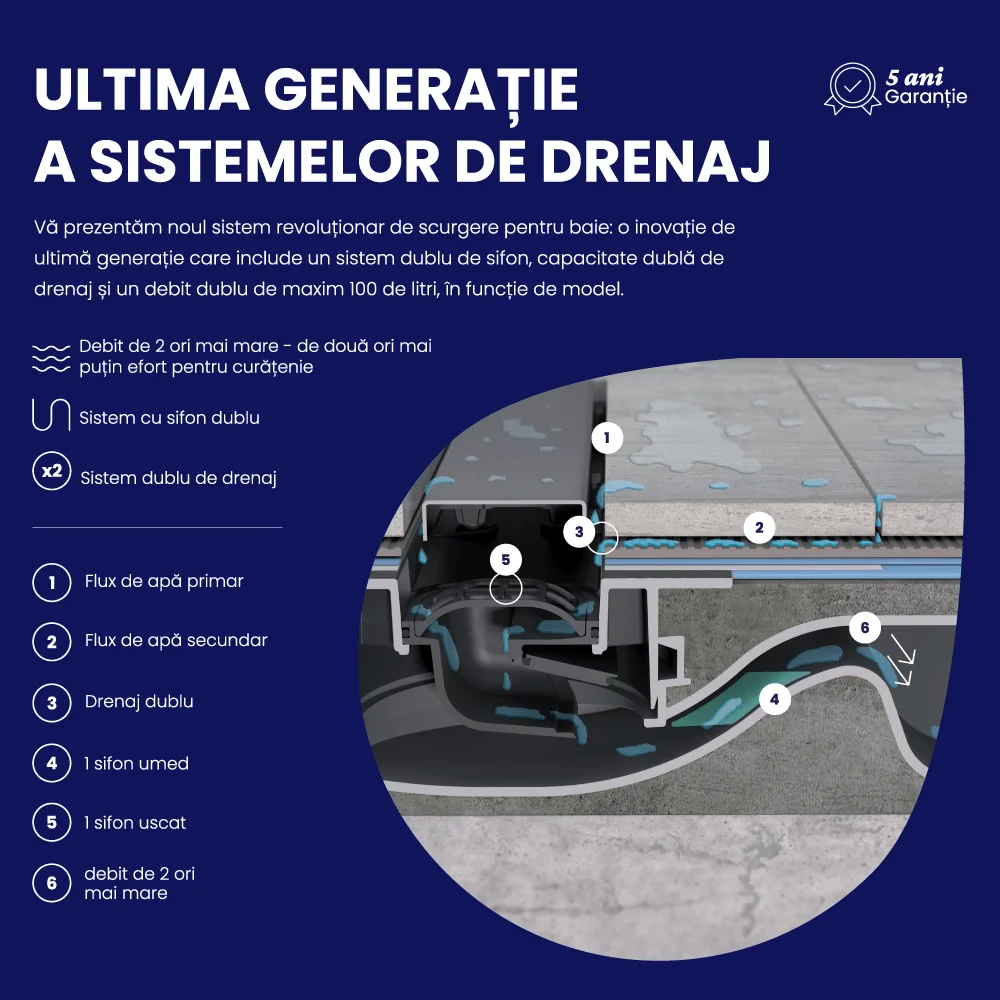 ULTIMA GENERAȚIE A SISTEMELOR DE DRENAJ

5 ani Garanție

Vă prezentăm noul sistem revoluționar de scurgere pentru baie: o inovație de ultimă generație care include un sistem dublu de sifon, capacitate dublă de drenaj și un debit dublu de maxim 100 de litri, în funcție de model.

Debit de 2 ori mai mare - de două ori mai puțin efort pentru curățenie

Sistem cu sifon dublu

x2 Sistem dublu de drenaj

1 Flux de apă primar

2 Flux de apă secundar

3 Drenaj dublu

4 1 sifon umed

5 1 sifon uscat

6 debit de 2 ori mai mare

1

2

3

5

6

4