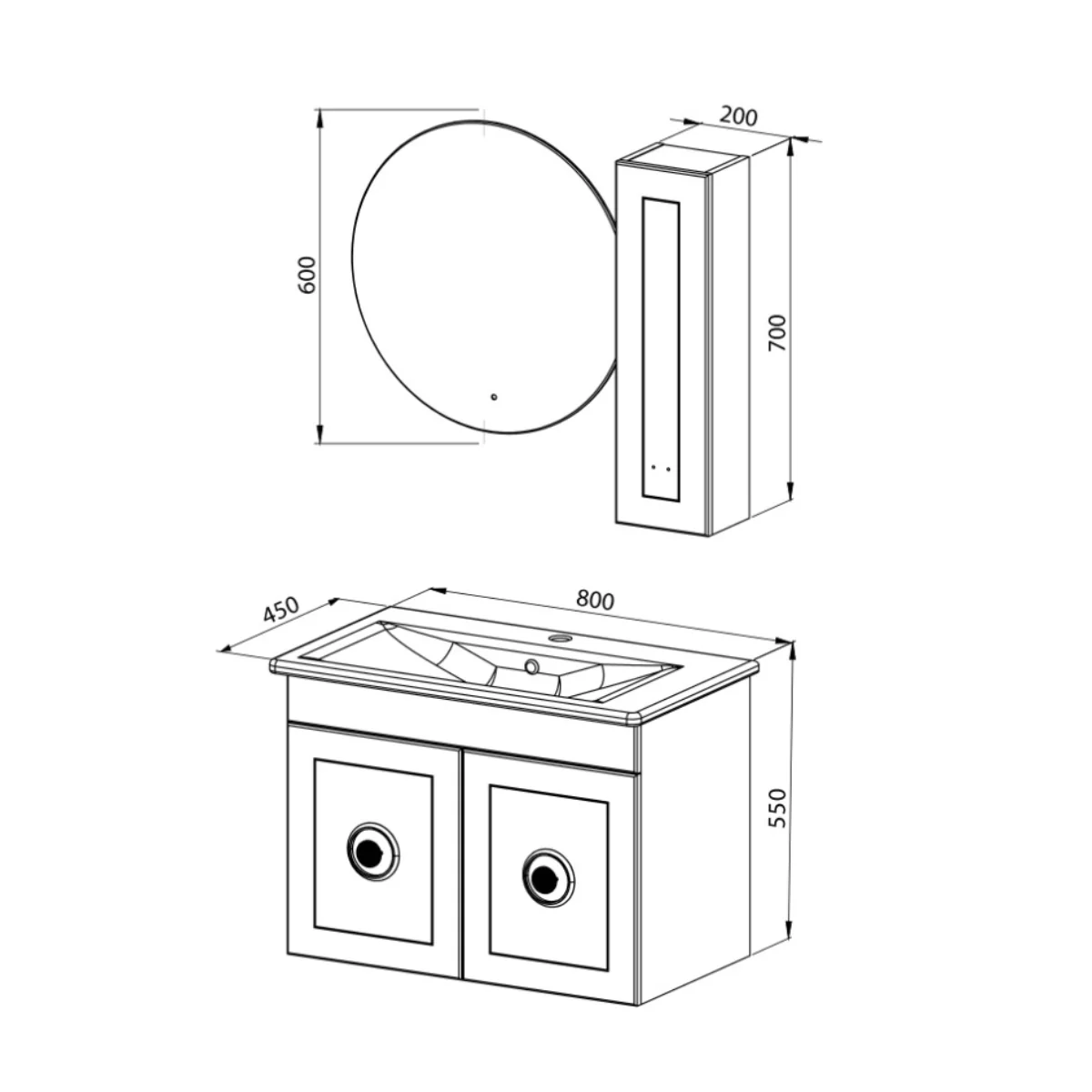 200
600
700
450
800
550