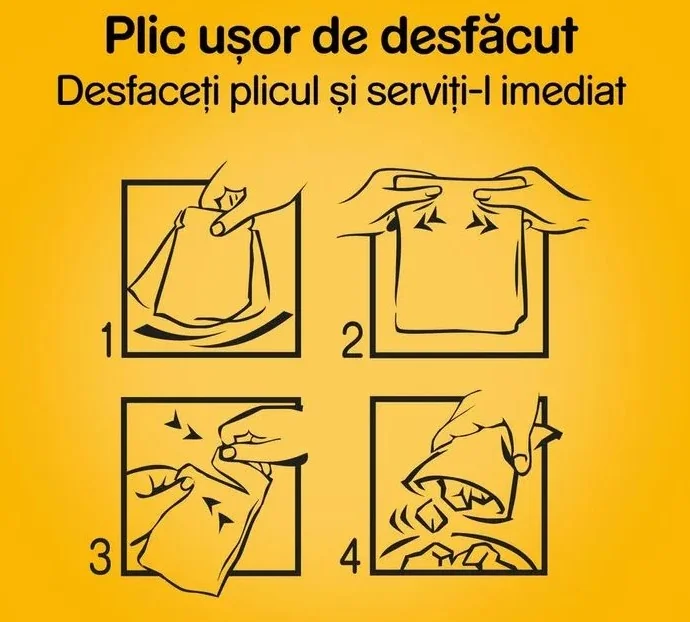 Plic ușor de desfăcut
Desfaceți plicul și serviți-l imediat

1

2

3

4