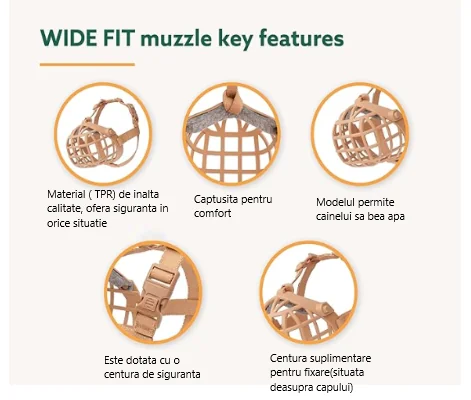 WIDE FIT muzzle key features

Material ( TPR) de inalta calitate, ofera siguranta in orice situatie

Captusita pentru comfort

Modelul permite cainelui sa bea apa

Este dotata cu o centura de siguranta

Centura suplimentare pentru fixare(situata deasupra capului)