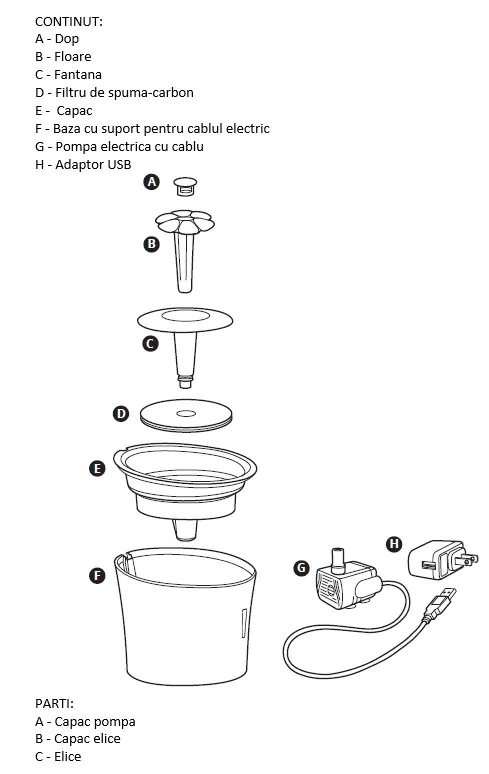 CONTINUT:
A - Dop
B - Floare
C - Fantana
D - Filtru de spuma-carbon
E - Capac
F - Baza cu suport pentru cablul electric
G - Pompa electrica cu cablu
H - Adaptor USB

A
B
C
D
E
F
G
H

PARTI:
A - Capac pompa
B - Capac elice
C - Elice