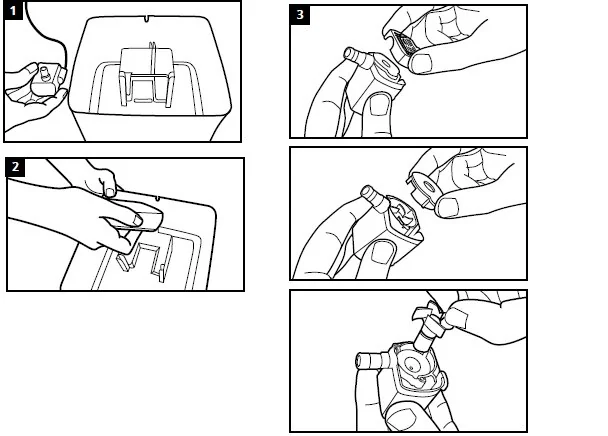 1

2

3