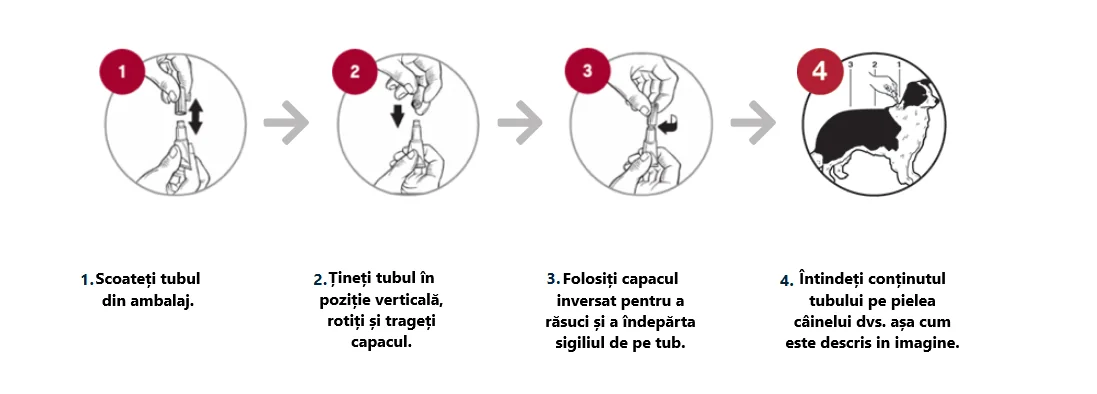 1

2

3

4

3 2 1

1. Scoateți tubul din ambalaj.

2. Țineți tubul în poziție verticală, rotiți și trageți capacul.

3. Folosiți capacul inversat pentru a răsuci și a îndepărta sigiliul de pe tub.

4. Întindeți conținutul tubului pe pielea câinelui dvs. așa cum este descris in imagine.