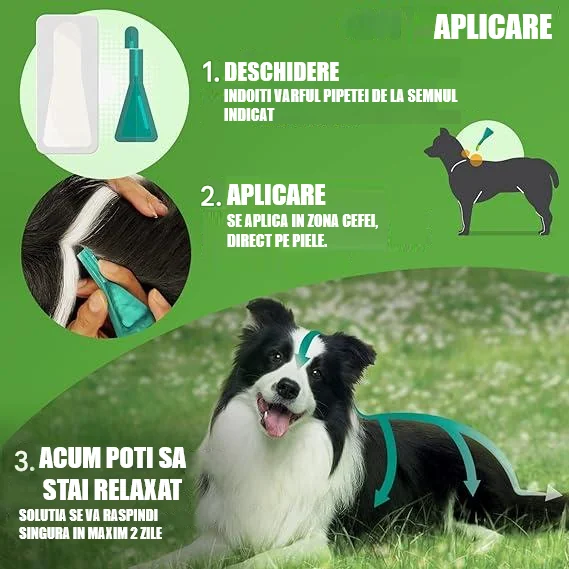 APLICARE

1. DESCHIDERE
INDOITI VARFUL PIPETEI DE LA SEMNUL INDICAT

2. APLICARE
SE APLICA IN ZONA CEFEI, DIRECT PE PIELE.

3. ACUM POTI SA STAI RELAXAT
SOLUTIA SE VA RASPINDI SINGURA IN MAXIM 2 ZILE