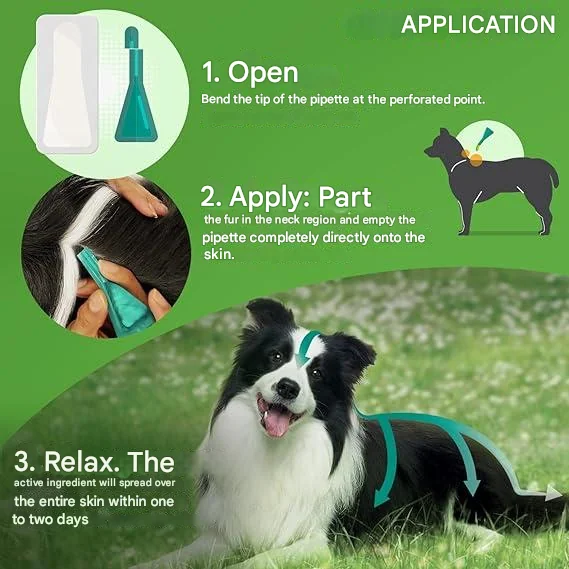 APPLICATION

1. Open
Bend the tip of the pipette at the perforated point.

2. Apply: Part
the fur in the neck region and empty the pipette completely directly onto the skin.

3. Relax. The
active ingredient will spread over the entire skin within one to two days