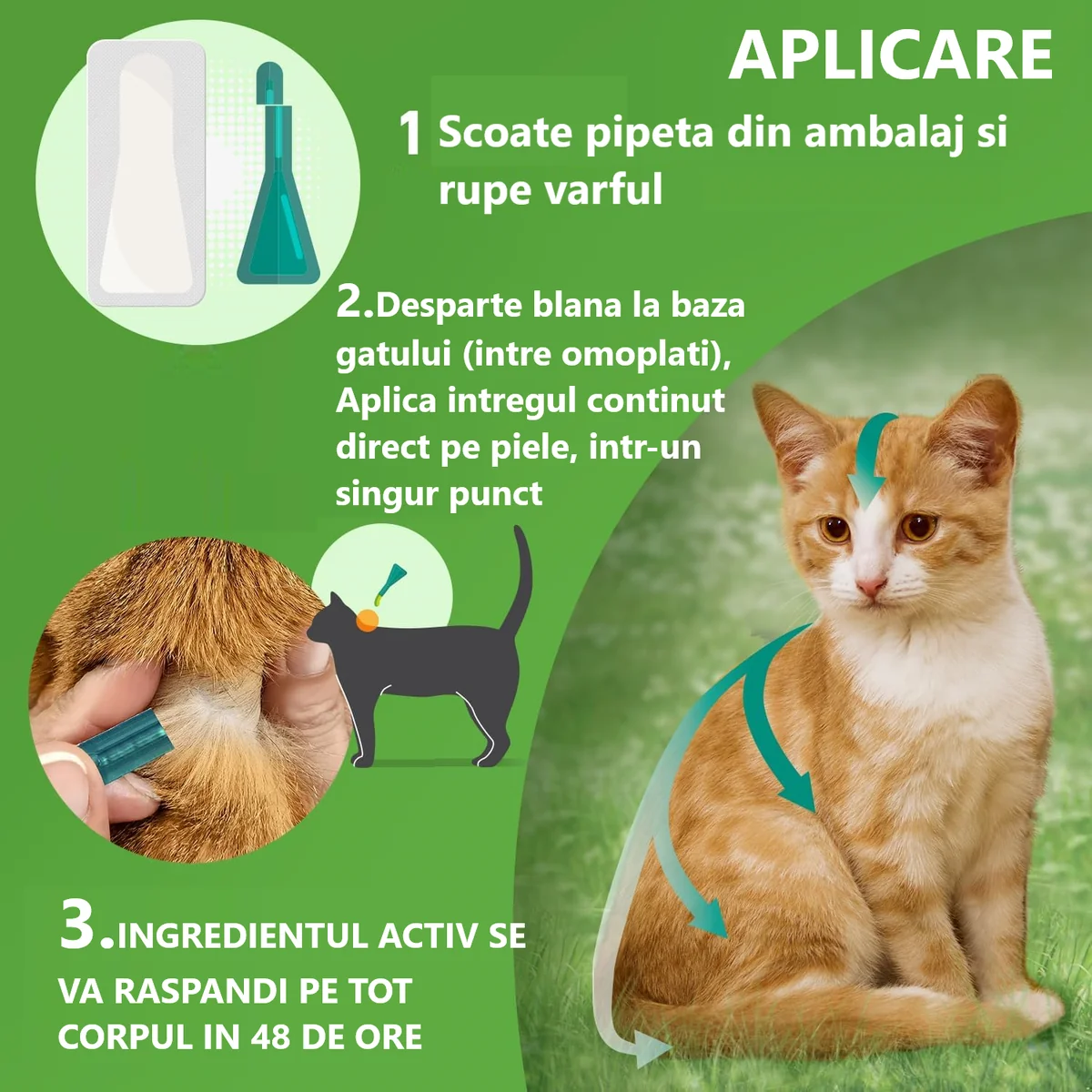 APLICARE

1 Scoate pipeta din ambalaj si rupe varful

2.Desparte blana la baza gatului (intre omoplati), Aplica intregul continut direct pe piele, intr-un singur punct

3.INGREDIENTUL ACTIV SE VA RASPANDI PE TOT CORPUL IN 48 DE ORE